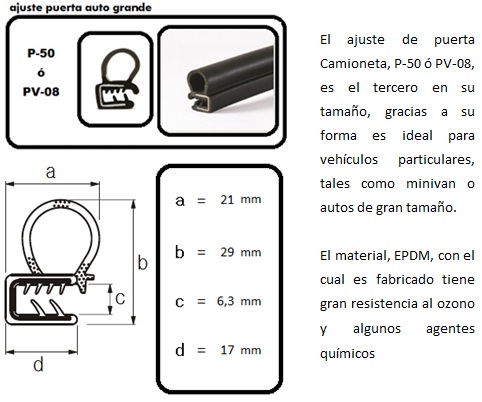 ajuste puerta auto grande

P-50
ó
PV-08

a

b

c

d

a = 21 mm

b = 29 mm

c = 6,3 mm

d = 17 mm

El ajuste de puerta Camioneta, P-50 ó PV-08, es el tercero en su tamaño, gracias a su forma es ideal para vehículos particulares, tales como minivan o autos de gran tamaño.

El material, EPDM, con el cual es fabricado tiene gran resistencia al ozono y algunos agentes químicos