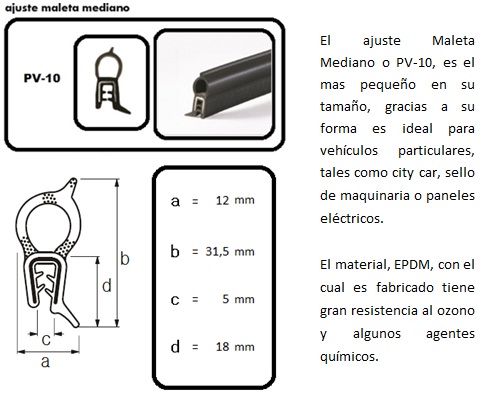 ajuste maleta mediano

PV-10

b

d

c

a

a = 12 mm

b = 31,5 mm

c = 5 mm

d = 18 mm

El ajuste Maleta Mediano o PV-10, es el mas pequeño en su tamaño, gracias a su forma es ideal para vehículos particulares, tales como city car, sello de maquinaria o paneles eléctricos.

El material, EPDM, con el cual es fabricado tiene gran resistencia al ozono y algunos agentes químicos.