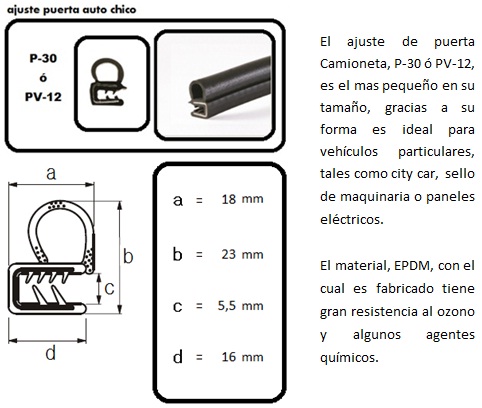 ajuste puerta auto chico

P-30
ó
PV-12

a

b

c

d

a = 18 mm

b = 23 mm

c = 5,5 mm

d = 16 mm

El ajuste de puerta Camioneta, P-30 ó PV-12, es el mas pequeño en su tamaño, gracias a su forma es ideal para vehículos particulares, tales como city car, sello de maquinaria o paneles eléctricos.

El material, EPDM, con el cual es fabricado tiene gran resistencia al ozono y algunos agentes químicos.