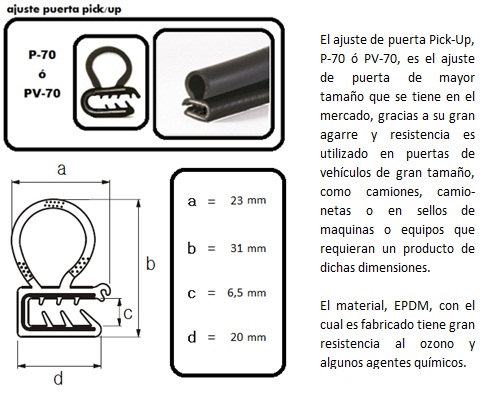 ajuste puerta pick/up

P-70
ó
PV-70

a

b

c

d

a = 23 mm

b = 31 mm

c = 6,5 mm

d = 20 mm

El ajuste de puerta Pick-Up, P-70 ó PV-70, es el ajuste de puerta de mayor tamaño que se tiene en el mercado, gracias a su gran agarre y resistencia es utilizado en puertas de vehículos de gran tamaño, como camiones, camionetas o en sellos de maquinas o equipos que requieran un producto de dichas dimensiones.

El material, EPDM, con el cual es fabricado tiene gran resistencia al ozono y algunos agentes químicos.